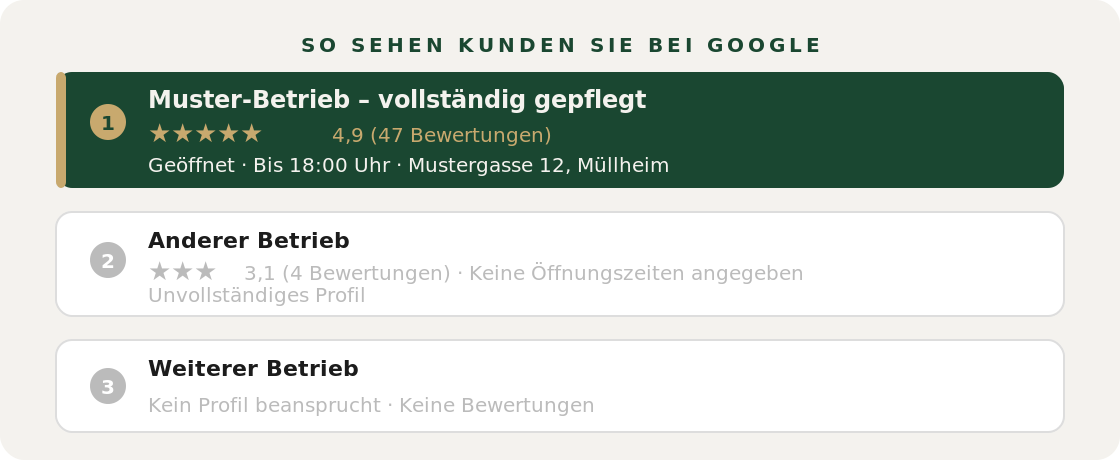 SO SEHEN KUNDEN SIE BEI GOOGLE

1
Muster-Betrieb – vollständig gepflegt
★★★★★ 4,9 (47 Bewertungen)
Geöffnet · Bis 18:00 Uhr · Mustergasse 12, Müllheim

2
Anderer Betrieb
★★★ 3,1 (4 Bewertungen) · Keine Öffnungszeiten angegeben
Unvollständiges Profil

3
Weiterer Betrieb
Kein Profil beansprucht · Keine Bewertungen